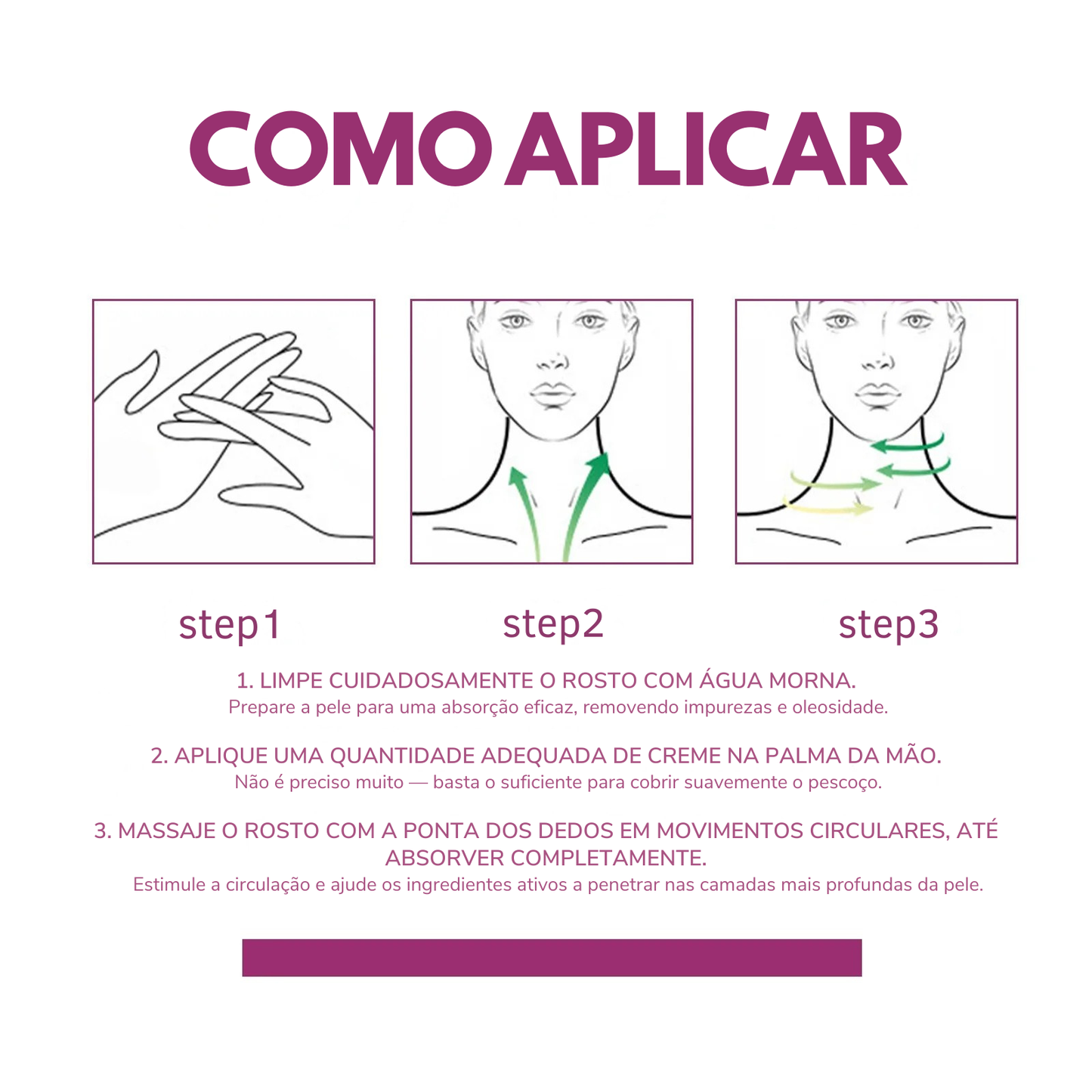 COMO APLICAR

step1

step2

step3

1. LIMPE CUIDADOSAMENTE O ROSTO COM ÁGUA MORNA.
Prepare a pele para uma absorção eficaz, removendo impurezas e oleosidade.

2. APLIQUE UMA QUANTIDADE ADEQUADA DE CREME NA PALMA DA MÃO.
Não é preciso muito — basta o suficiente para cobrir suavemente o pescoço.

3. MASSAJE O ROSTO COM A PONTA DOS DEDOS EM MOVIMENTOS CIRCULARES, ATÉ ABSORVER COMPLETAMENTE.
Estimule a circulação e ajude os ingredientes ativos a penetrar nas camadas mais profundas da pele.