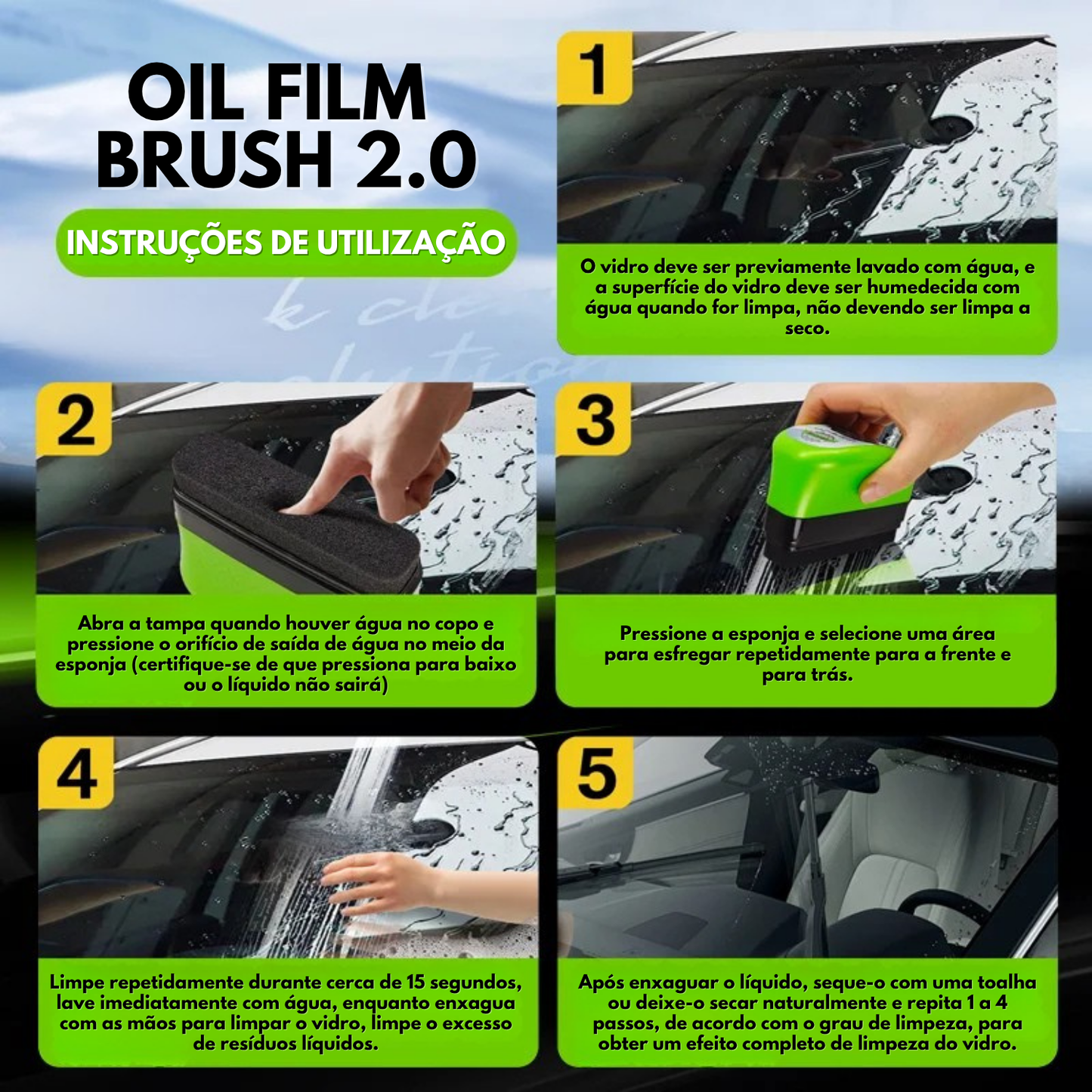 OIL FILM BRUSH 2.0

INSTRUÇÕES DE UTILIZAÇÃO

1

O vidro deve ser previamente lavado com água, e a superfície do vidro deve ser humedecida com água quando for limpa, não devendo ser limpa a seco.

2

Abra a tampa quando houver água no copo e pressione o orifício de saída de água no meio da esponja (certifique-se de que pressiona para baixo ou o líquido não sairá)

3

Pressione a esponja e selecione uma área para esfregar repetidamente para a frente e para trás.

4

Limpe repetidamente durante cerca de 15 segundos, lave imediatamente com água, enquanto enxagua com as mãos para limpar o vidro, limpe o excesso de resíduos líquidos.

5

Após enxaguar o líquido, seque-o com uma toalha ou deixe-o secar naturalmente e repita 1 a 4 passos, de acordo com o grau de limpeza, para obter um efeito completo de limpeza do vidro.