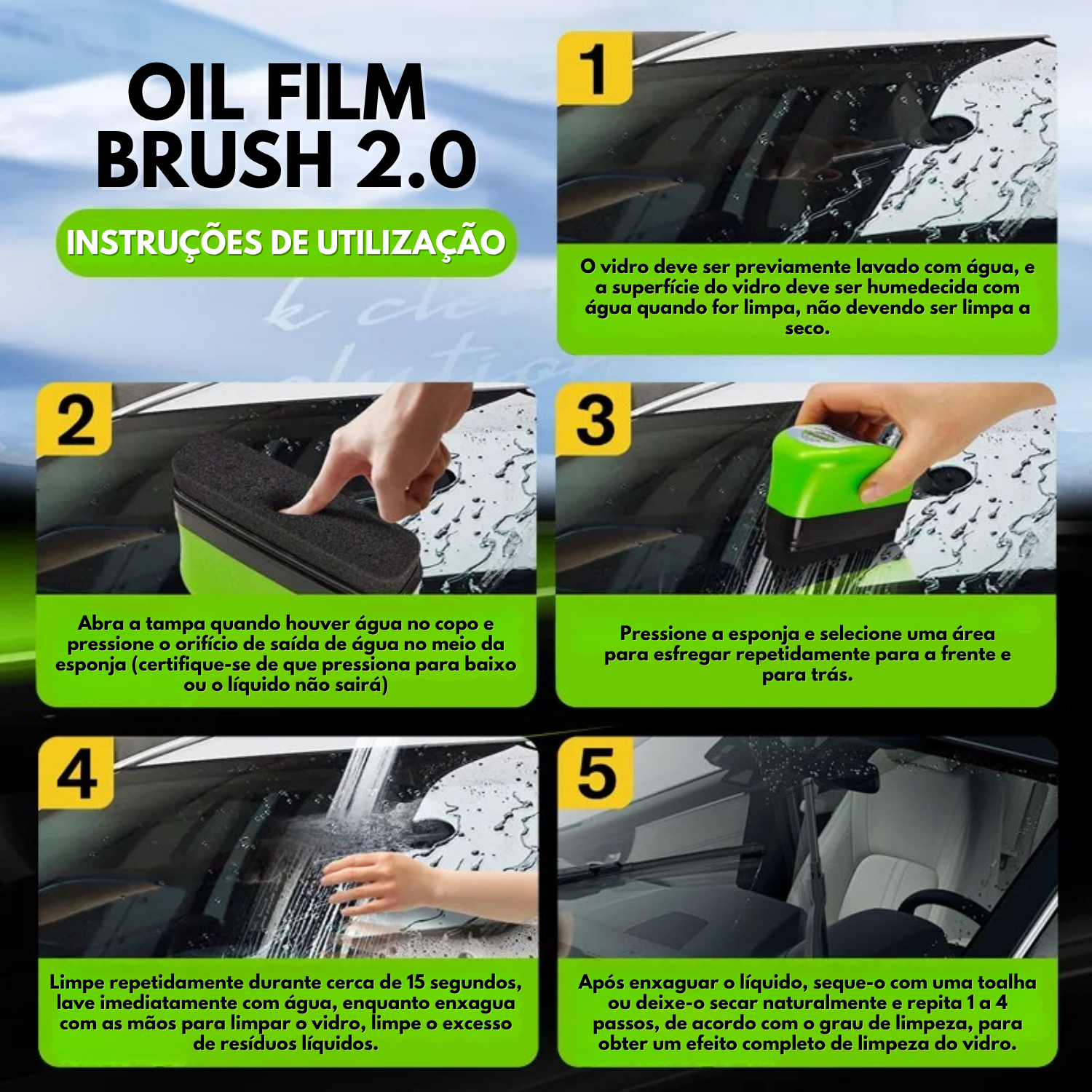 OIL FILM BRUSH 2.0

INSTRUÇÕES DE UTILIZAÇÃO

1

O vidro deve ser previamente lavado com água, e a superfície do vidro deve ser humedecida com água quando for limpa, não devendo ser limpa a seco.

2

Abra a tampa quando houver água no copo e pressione o orifício de saída de água no meio da esponja (certifique-se de que pressiona para baixo ou o líquido não sairá)

3

Pressione a esponja e selecione uma área para esfregar repetidamente para a frente e para trás.

4

Limpe repetidamente durante cerca de 15 segundos, lave imediatamente com água, enquanto enxagua com as mãos para limpar o vidro, limpe o excesso de resíduos líquidos.

5

Após enxaguar o líquido, seque-o com uma toalha ou deixe-o secar naturalmente e repita 1 a 4 passos, de acordo com o grau de limpeza, para obter um efeito completo de limpeza do vidro.